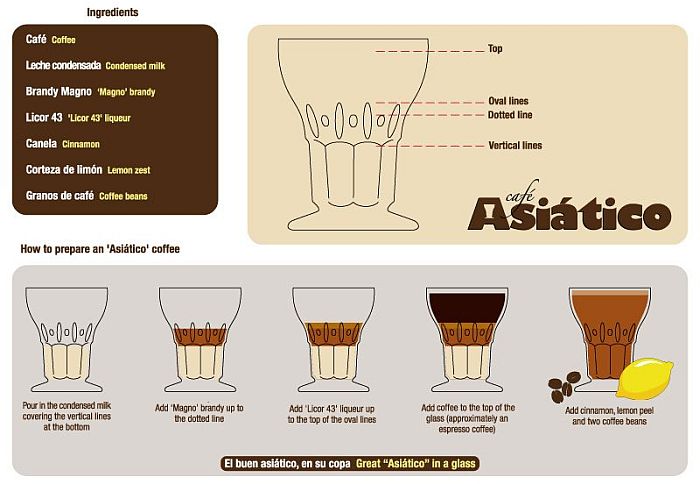 Ingredients

Café Coffee
Leche condensada Condensed milk
Brandy Magno 'Magno' brandy
Licor 43 'Licor 43' liqueur
Canela Cinnamon
Corteza de limón Lemon zest
Granos de café Coffee beans

Top
Oval lines
Dotted line
Vertical lines

café
Asiático

How to prepare an 'Asiático' coffee

Pour in the condensed milk covering the vertical lines at the bottom

Add 'Magno' brandy up to the dotted line

Add 'Licor 43' liqueur up to the top of the oval lines

Add coffee to the top of the glass (approximately an espresso coffee)

Add cinnamon, lemon peel and two coffee beans

El buen asiático, en su copa Great "Asiático" in a glass